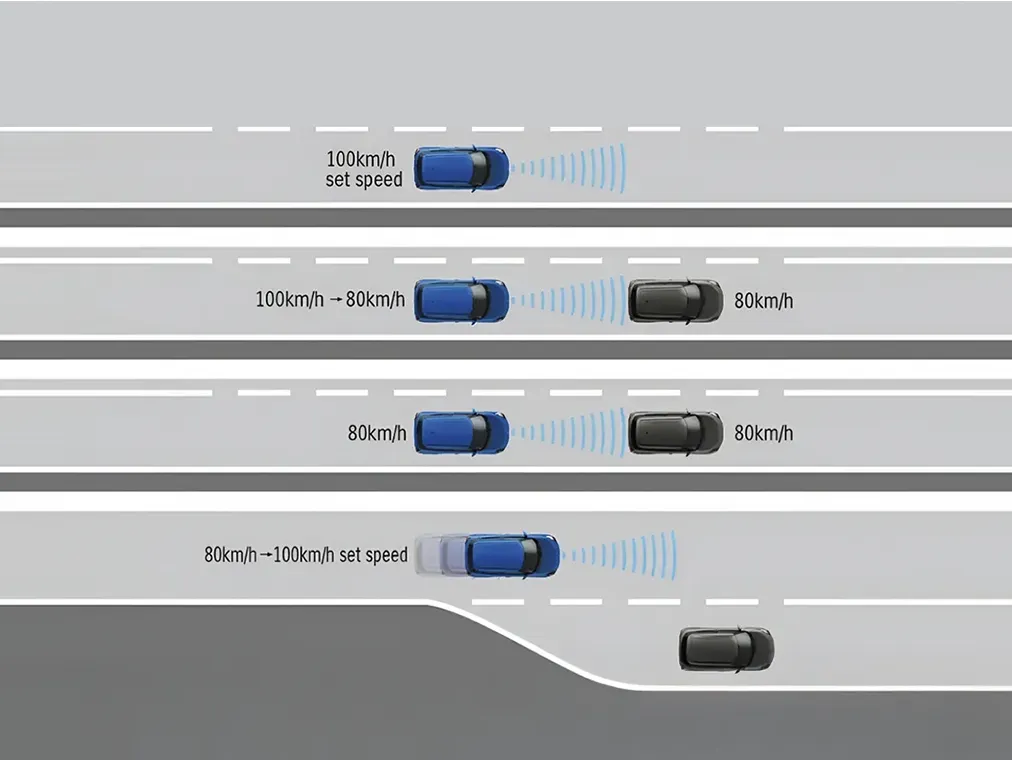 100km/h
set speed

100km/h → 80km/h

80km/h

80km/h

80km/h

80km/h → 100km/h set speed