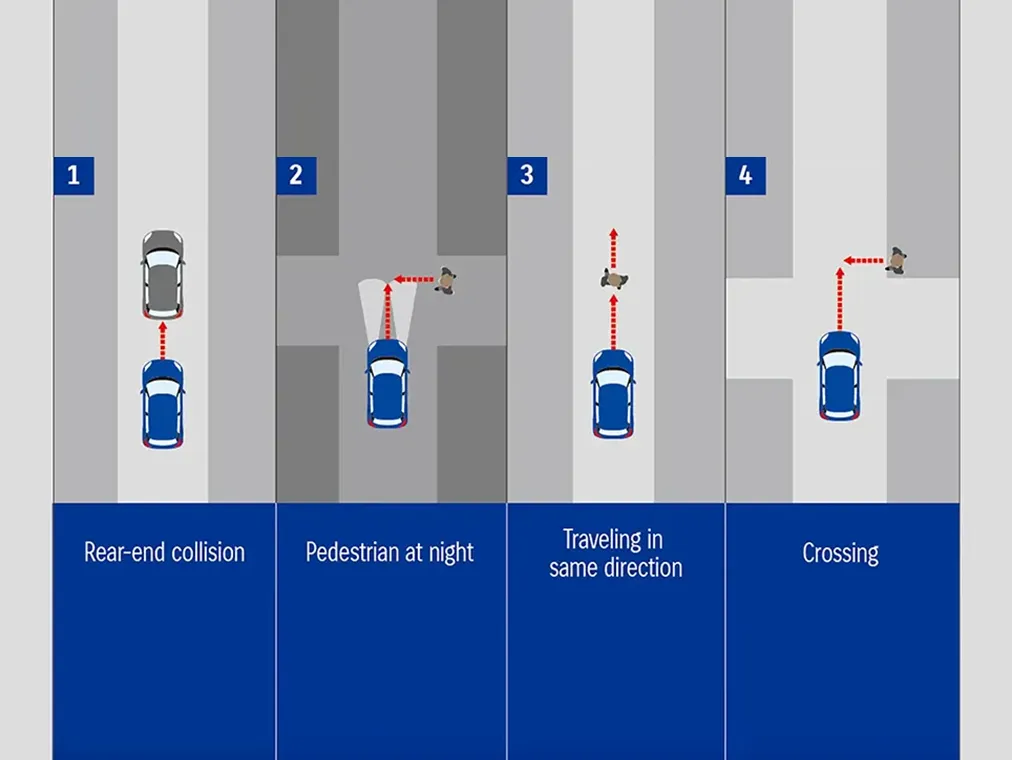 1

Rear-end collision

2

Pedestrian at night

3

Traveling in same direction

4

Crossing